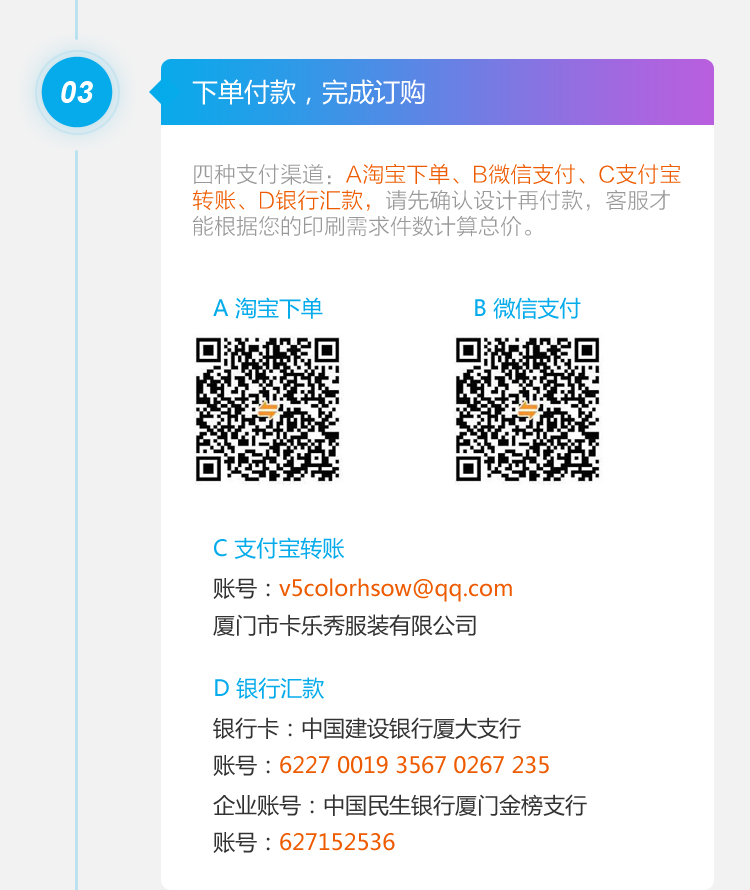 03

下单付款，完成订购

四种支付渠道：A淘宝下单、B微信支付、C支付宝转账、D银行汇款，请先确认设计再付款，客服才能根据您的印刷需求件数计算总价。

A 淘宝下单

B 微信支付

C 支付宝转账

账号：v5colorhsow@qq.com

厦门市卡乐秀服装有限公司

D 银行汇款

银行卡：中国建设银行厦大支行

账号：6227 0019 3567 0267 235

企业账号：中国民生银行厦门金榜支行

账号：627152536